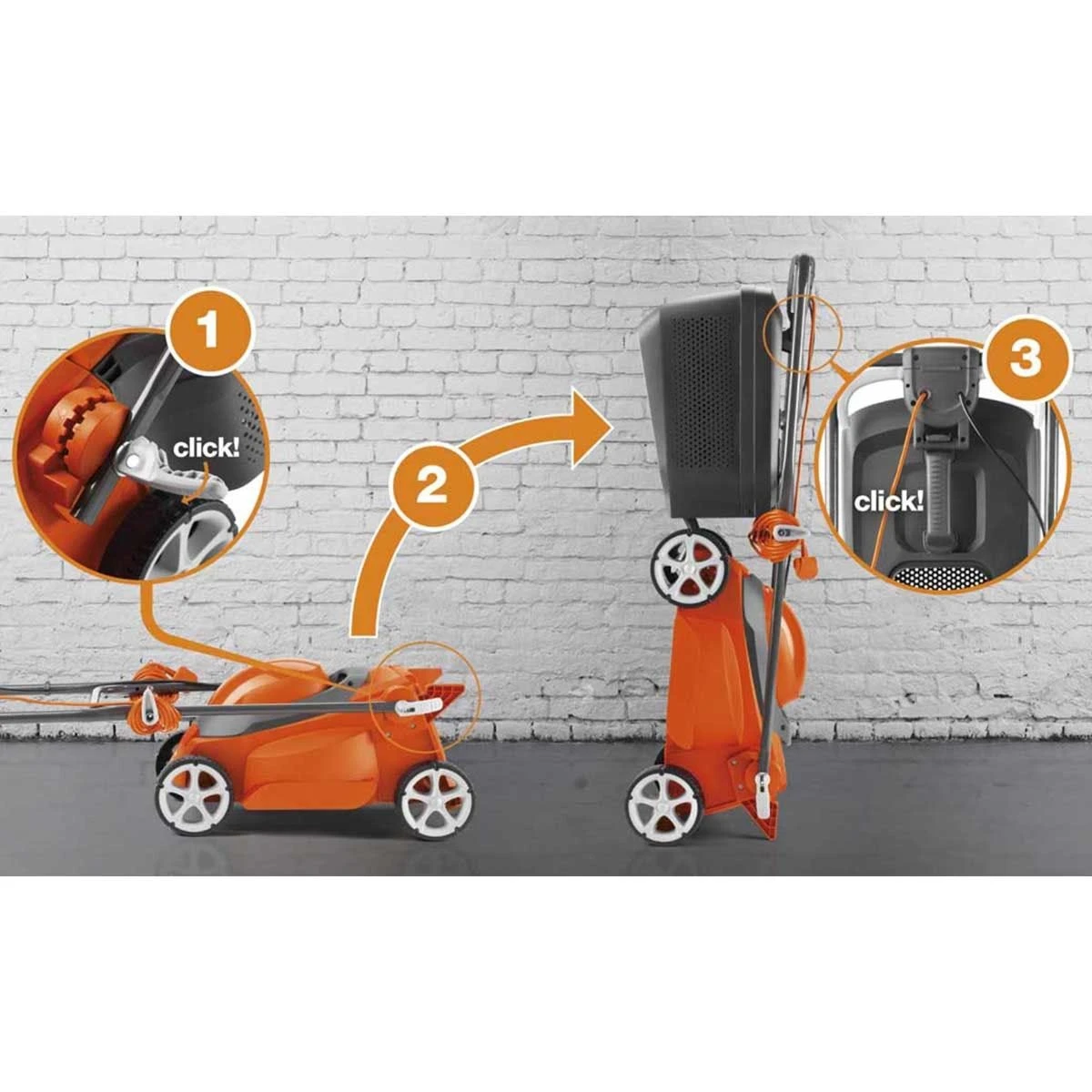 1

click!

2

3

click!